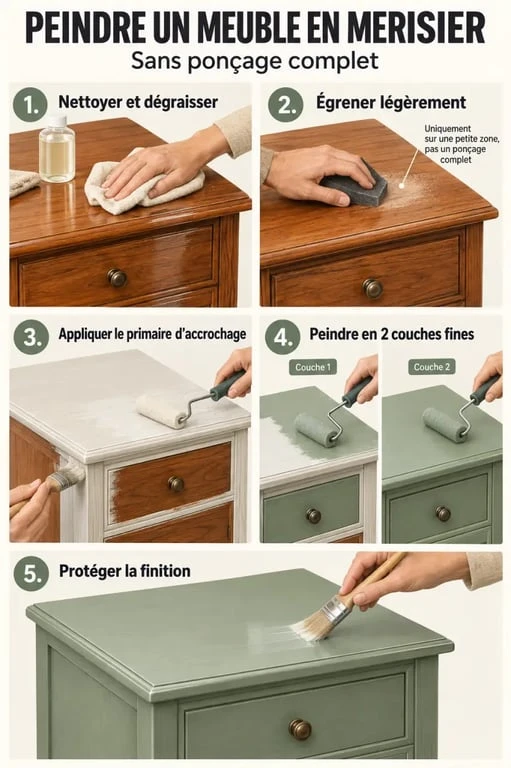 PEINDRE UN MEUBLE EN MERISIER
Sans ponçage complet

1. Nettoyer et dégraisser

2. Égrener légèrement

Uniquement sur une petite zone, pas un ponçage complet

3. Appliquer le primaire d'accrochage

4. Peindre en 2 couches fines

Couche 1

Couche 2

5. Protéger la finition