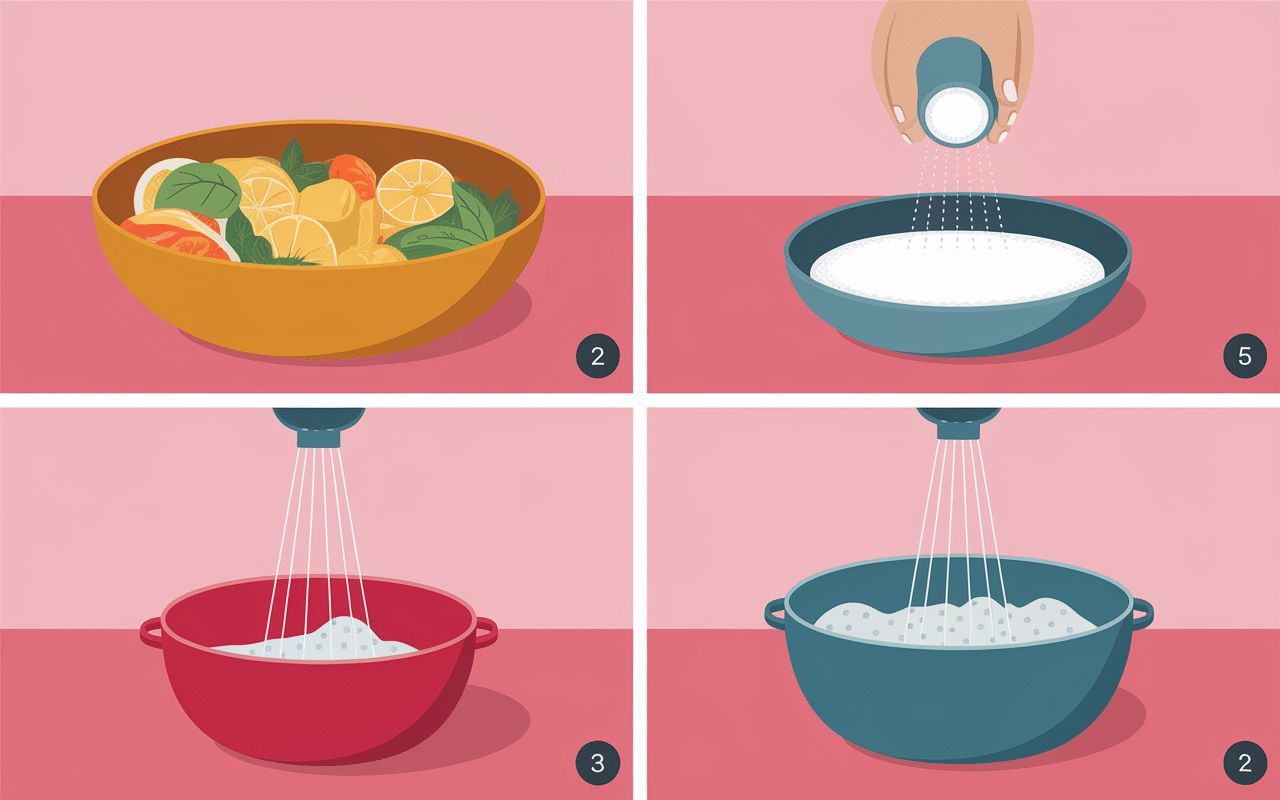 2

5

3

2